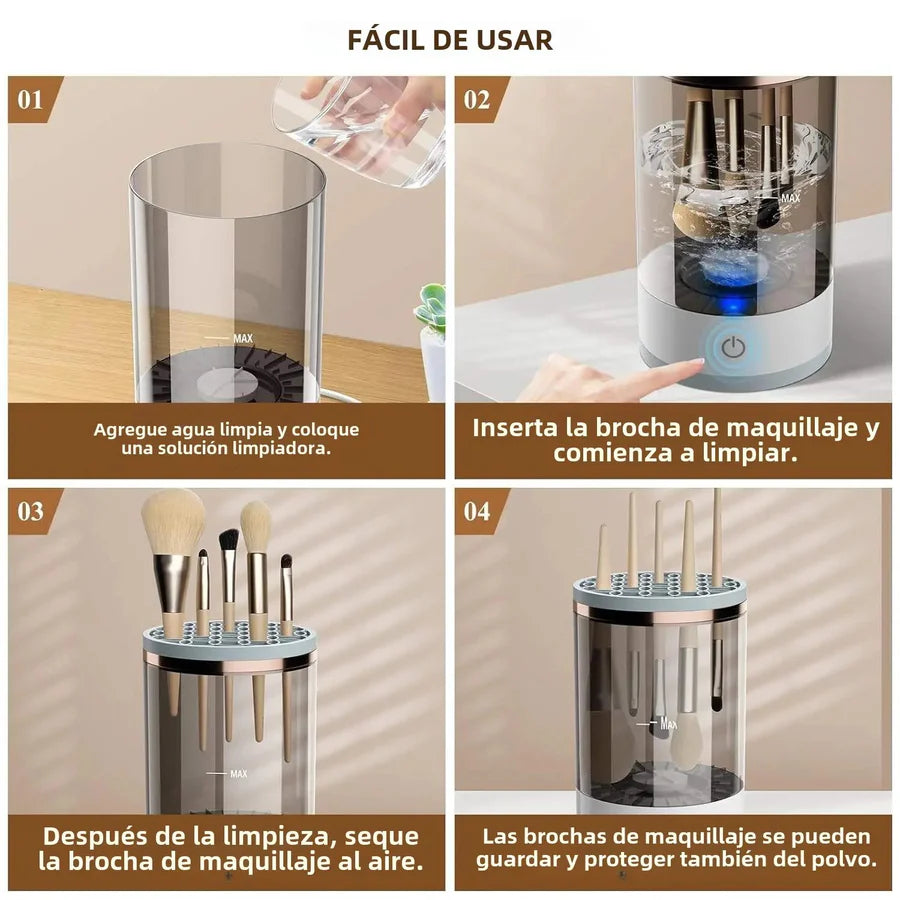 FÁCIL DE USAR

01

MAX

Agregue agua limpia y coloque una solución limpiadora.

02

MAX

Inserta la brocha de maquillaje y comienza a limpiar.

03

MAX

Después de la limpieza, seque la brocha de maquillaje al aire.

04

MAX

Las brochas de maquillaje se pueden guardar y proteger también del polvo.